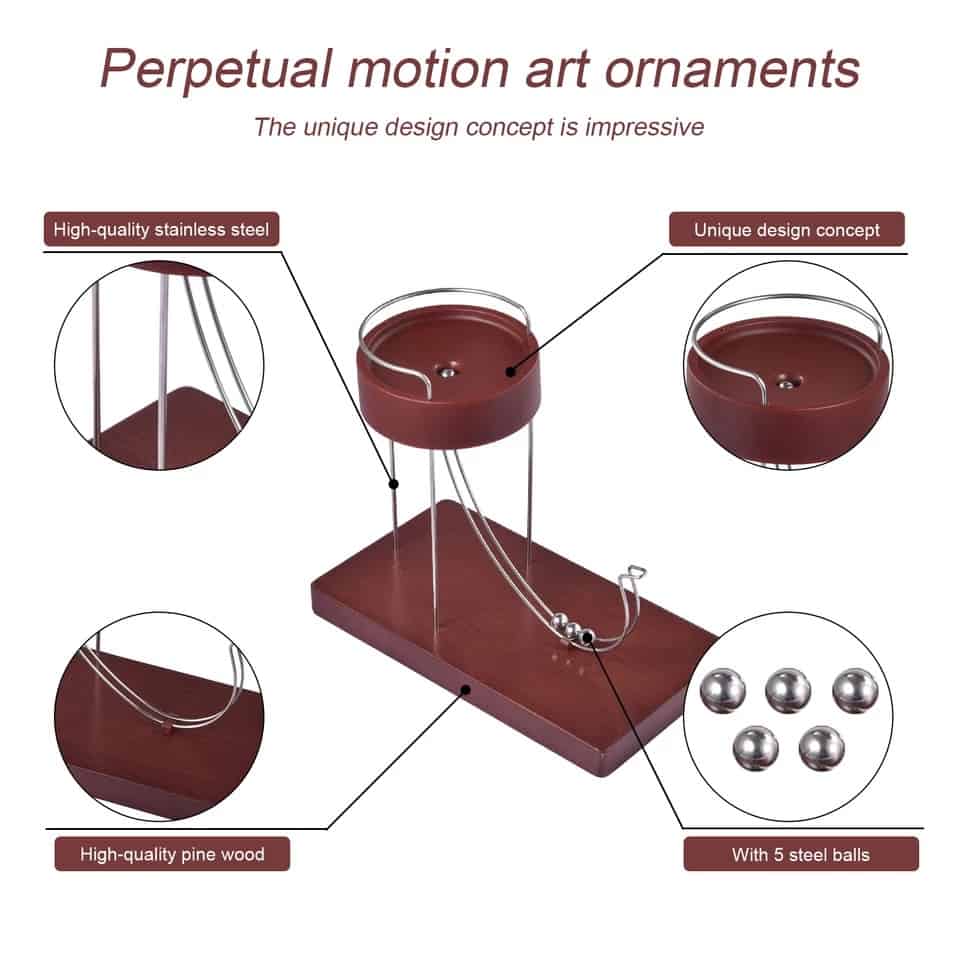 Perpetual motion art ornaments

The unique design concept is impressive

High-quality stainless steel

Unique design concept

High-quality pine wood

With 5 steel balls